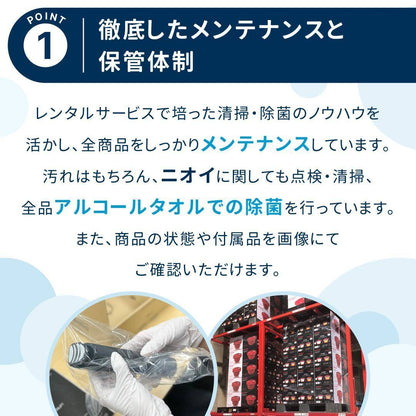 POINT 1

徹底したメンテナンスと保管体制

レンタルサービスで培った清掃・除菌のノウハウを活かし、全商品をしっかりメンテナンスしています。汚れはもちろん、ニオイに関しても点検・清掃、全品アルコールタオルでの除菌を行っています。また、商品の状態や付属品を画像にてご確認いただけます。