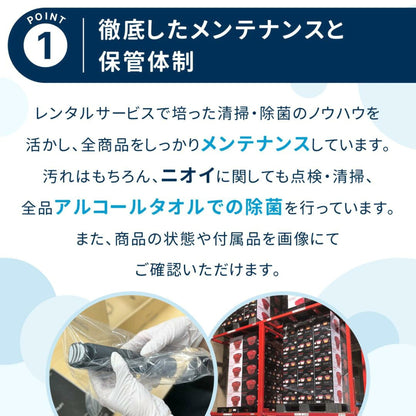 POINT 1

徹底したメンテナンスと保管体制

レンタルサービスで培った清掃・除菌のノウハウを活かし、全商品をしっかりメンテナンスしています。汚れはもちろん、ニオイに関しても点検・清掃、全品アルコールタオルでの除菌を行っています。また、商品の状態や付属品を画像にてご確認いただけます。