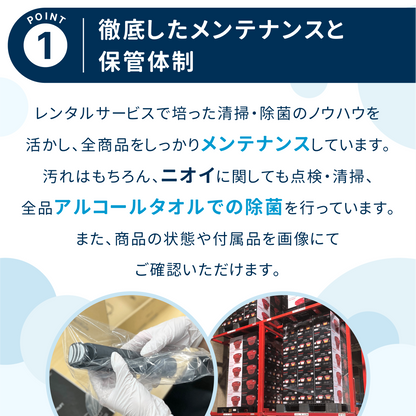 POINT 1

徹底したメンテナンスと保管体制

レンタルサービスで培った清掃・除菌のノウハウを活かし、全商品をしっかりメンテナンスしています。汚れはもちろん、ニオイに関しても点検・清掃、全品アルコールタオルでの除菌を行っています。また、商品の状態や付属品を画像にてご確認いただけます。