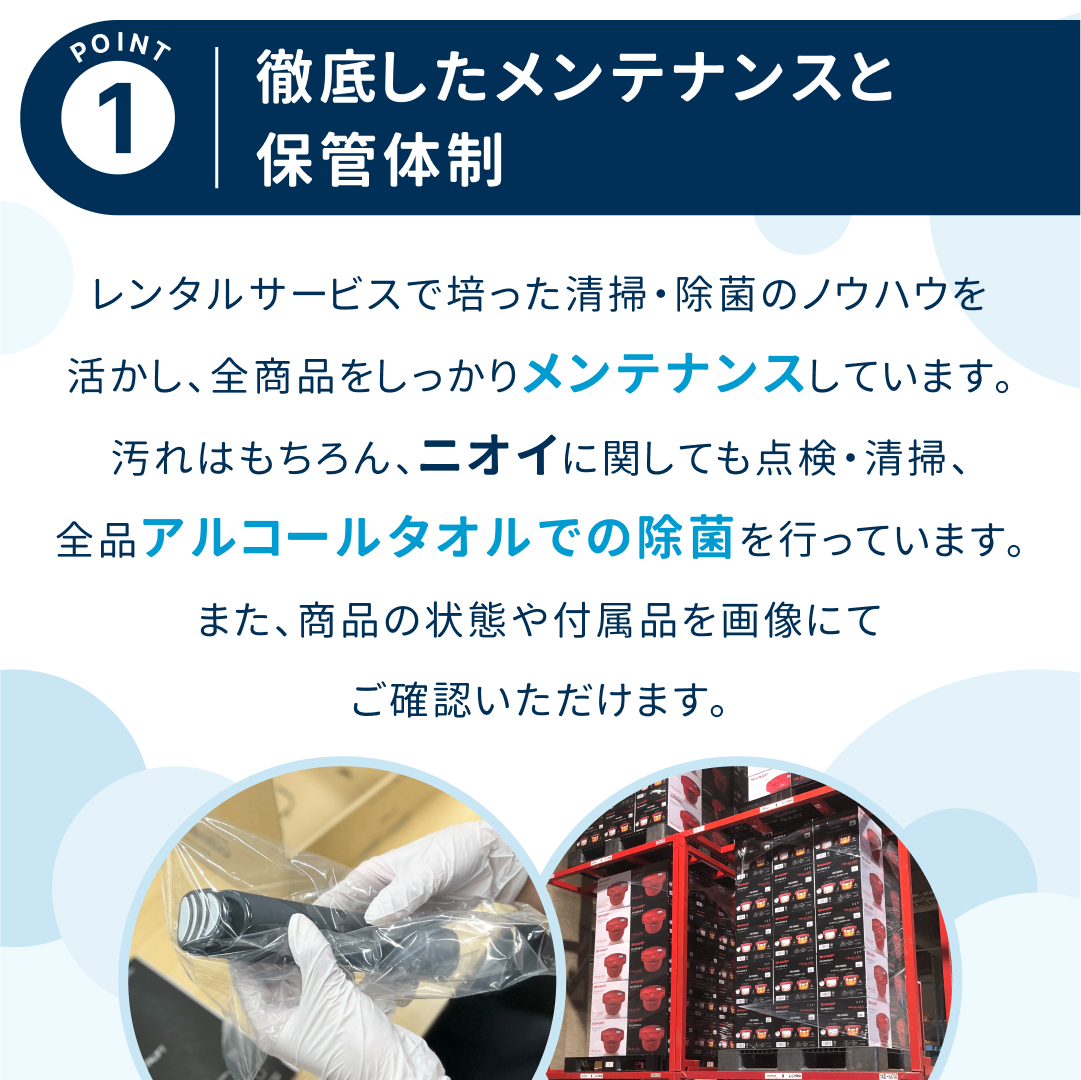 POINT 1

徹底したメンテナンスと保管体制

レンタルサービスで培った清掃・除菌のノウハウを活かし、全商品をしっかりメンテナンスしています。汚れはもちろん、ニオイに関しても点検・清掃、全品アルコールタオルでの除菌を行っています。また、商品の状態や付属品を画像にてご確認いただけます。