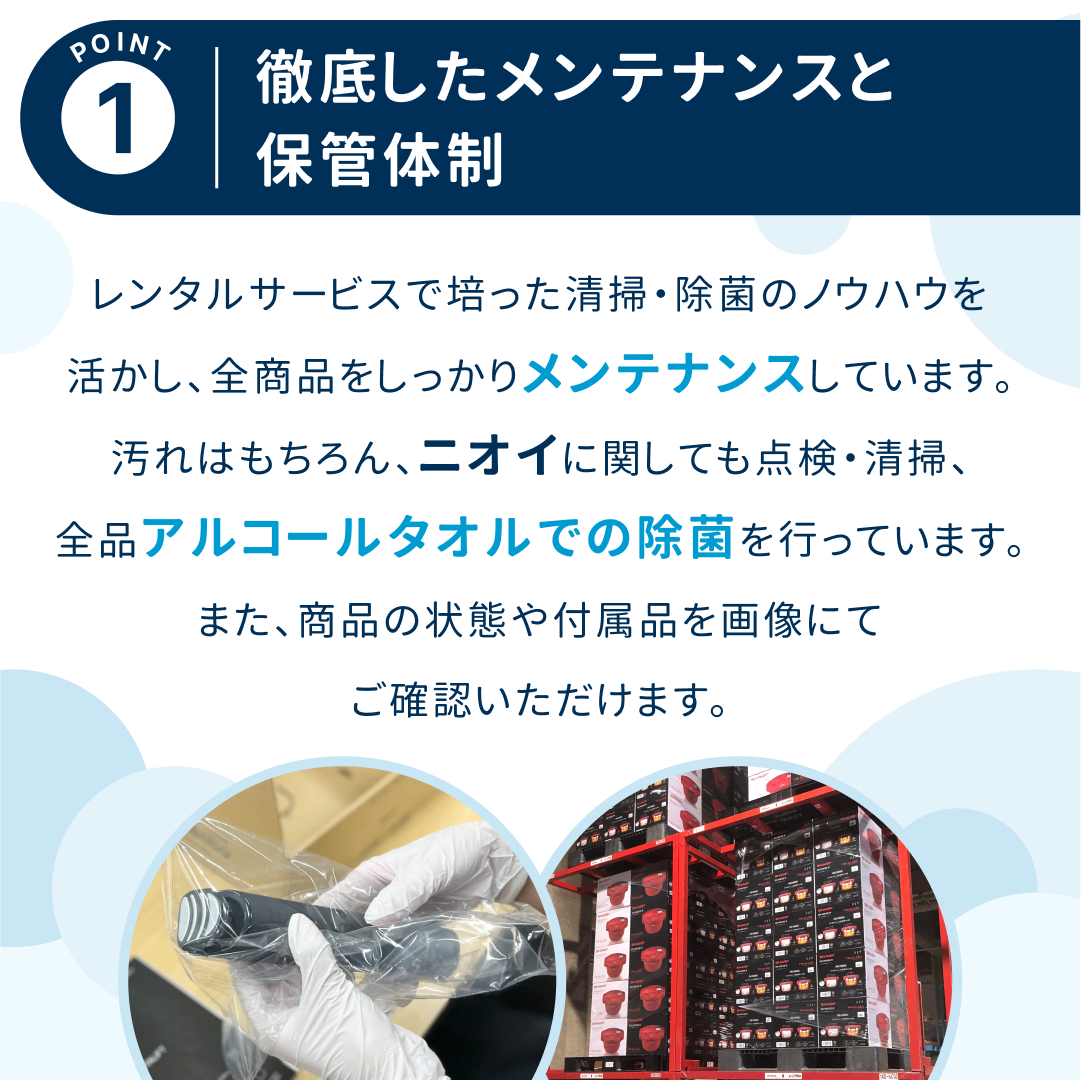 POINT 1

徹底したメンテナンスと保管体制

レンタルサービスで培った清掃・除菌のノウハウを活かし、全商品をしっかりメンテナンスしています。汚れはもちろん、ニオイに関しても点検・清掃、全品アルコールタオルでの除菌を行っています。また、商品の状態や付属品を画像にてご確認いただけます。